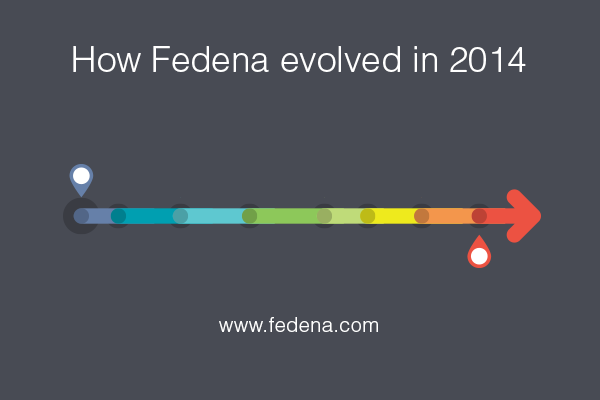 How Fedena evolved in 2014

www.fedena.com